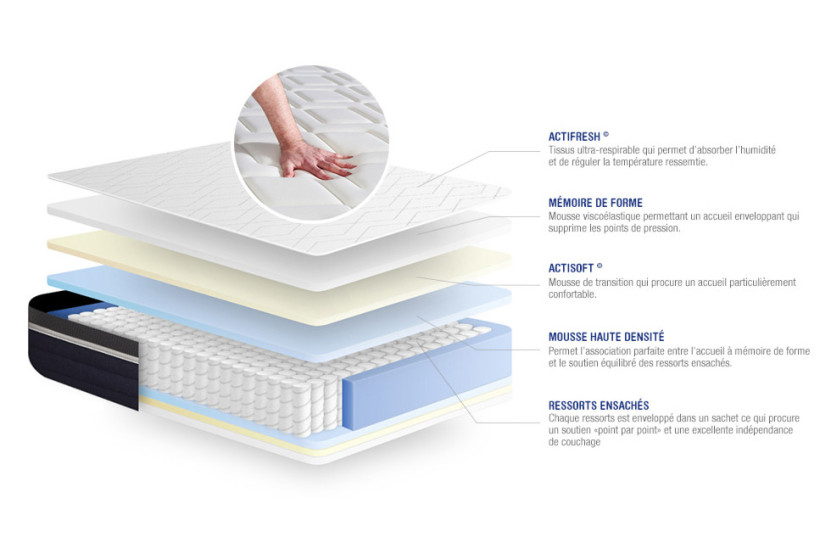 ACTIFRESH ©
Tissus ultra-respirable qui permet d'absorber l'humidité et de réguler la température ressemtie.

MÉMOIRE DE FORME
Mousse viscoélastique permettant un accueil enveloppant qui supprime les points de pression.

ACTISOFT ©
Mousse de transition qui procure un accueil particulièrement confortable.

MOUSSE HAUTE DENSITÉ
Permet l'association parfaite entre l'accueil à mémoire de forme et le soutien équilibré des ressorts ensachés.

RESSORTS ENSACHÉS
Chaque ressorts est enveloppé dans un sachet ce qui procure un soutien «point par point» et une excellente indépendance de couchage