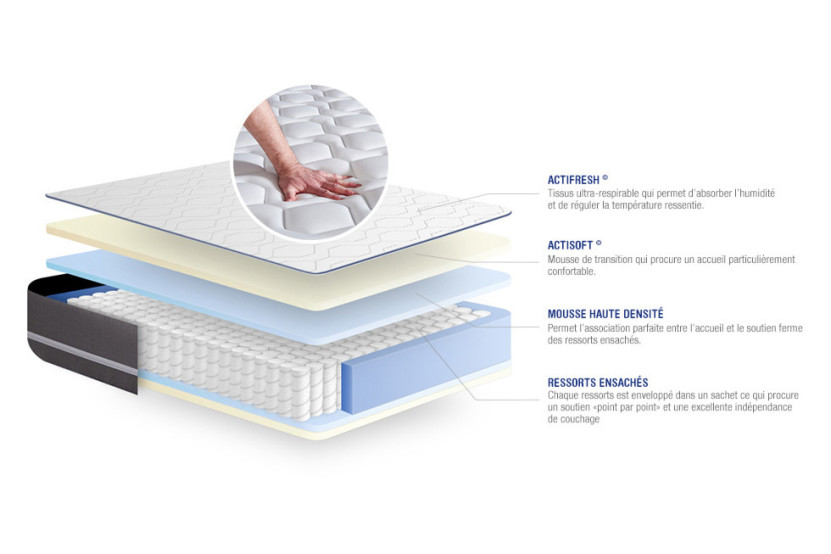 ACTIFRESH ©
Tissus ultra-respirable qui permet d'absorber l'humidité et de réguler la température ressentie.

ACTISOFT ©
Mousse de transition qui procure un accueil particulièrement confortable.

MOUSSE HAUTE DENSITÉ
Permet l'association parfaite entre l'accueil et le soutien ferme des ressorts ensachés.

RESSORTS ENSACHÉS
Chaque ressorts est enveloppé dans un sachet ce qui procure un soutien «point par point» et une excellente indépendance de couchage