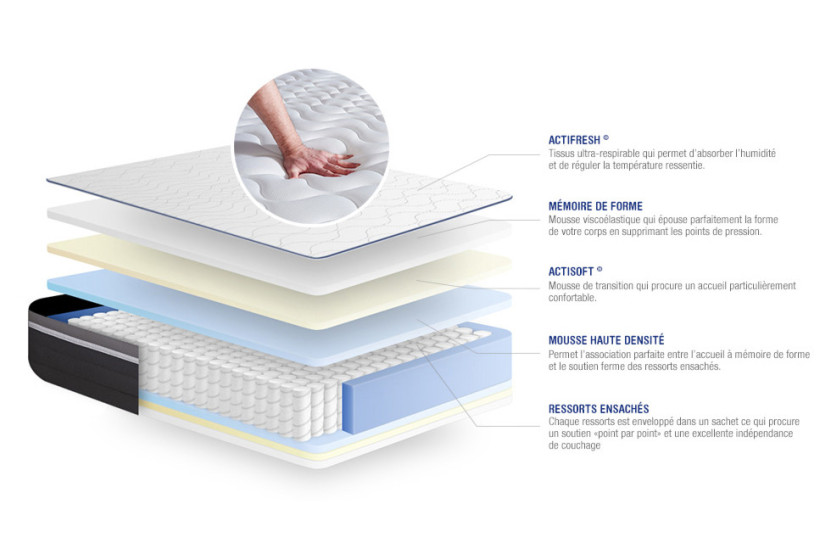 ACTIFRESH ©
Tissus ultra-respirable qui permet d'absorber l'humidité et de réguler la température ressentie.

MÉMOIRE DE FORME
Mousse viscoélastique qui épouse parfaitement la forme de votre corps en supprimant les points de pression.

ACTISOFT ©
Mousse de transition qui procure un accueil particulièrement confortable.

MOUSSE HAUTE DENSITÉ
Permet l'association parfaite entre l'accueil à mémoire de forme et le soutien ferme des ressorts ensachés.

RESSORTS ENSACHÉS
Chaque ressorts est enveloppé dans un sachet ce qui procure un soutien «point par point» et une excellente indépendance de couchage