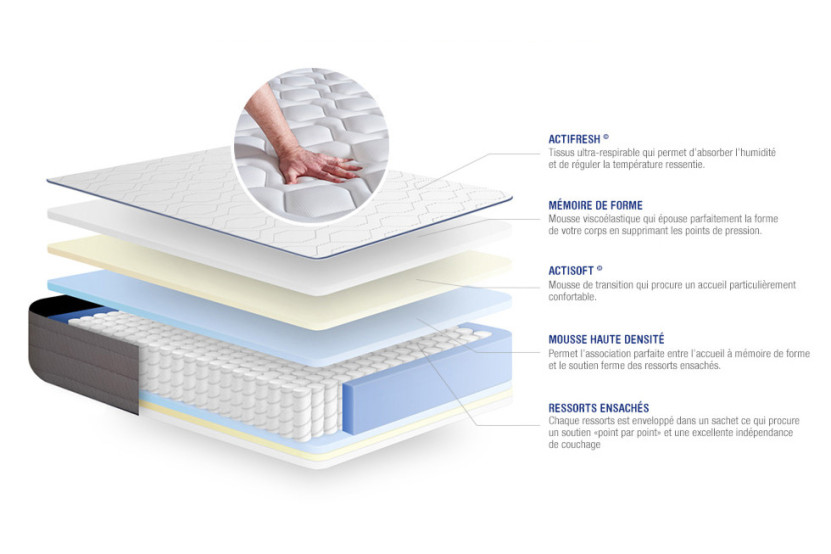 ACTIFRESH ©
Tissus ultra-respirable qui permet d'absorber l'humidité et de réguler la température ressentie.

MÉMOIRE DE FORME
Mousse viscoélastique qui épouse parfaitement la forme de votre corps en supprimant les points de pression.

ACTISOFT ©
Mousse de transition qui procure un accueil particulièrement confortable.

MOUSSE HAUTE DENSITÉ
Permet l'association parfaite entre l'accueil à mémoire de forme et le soutien ferme des ressorts ensachés.

RESSORTS ENSACHÉS
Chaque ressorts est enveloppé dans un sachet ce qui procure un soutien «point par point» et une excellente indépendance de couchage